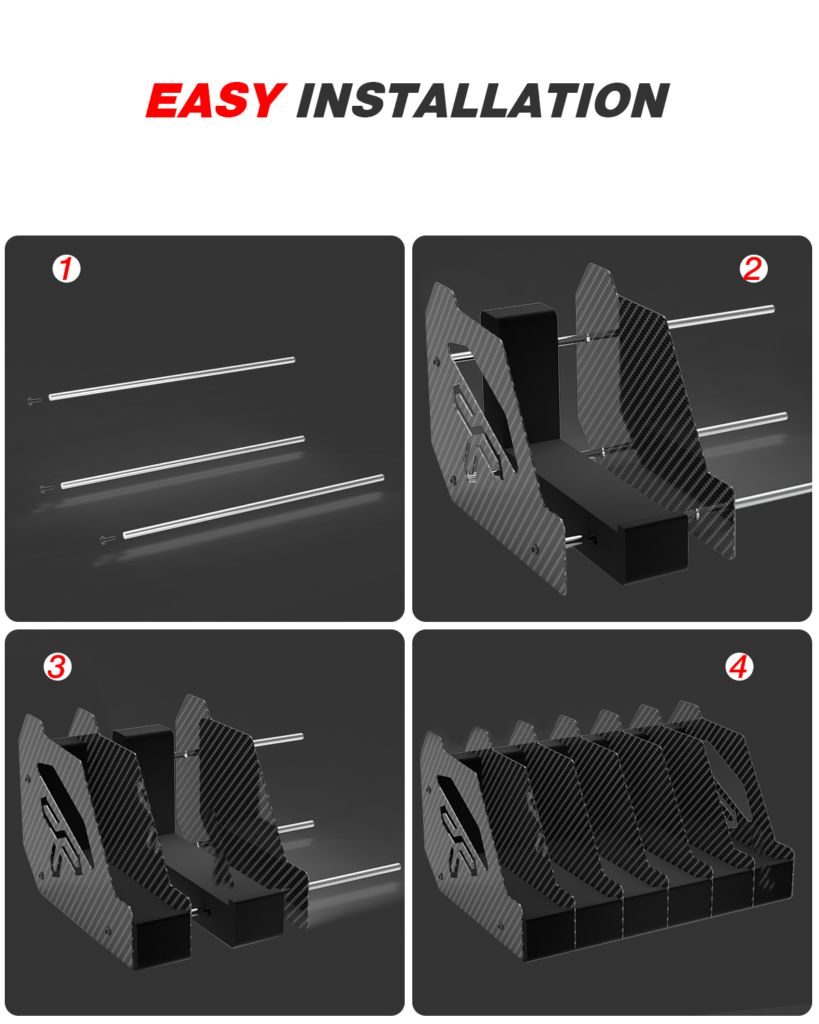 EASY INSTALLATION

1

2

3

4